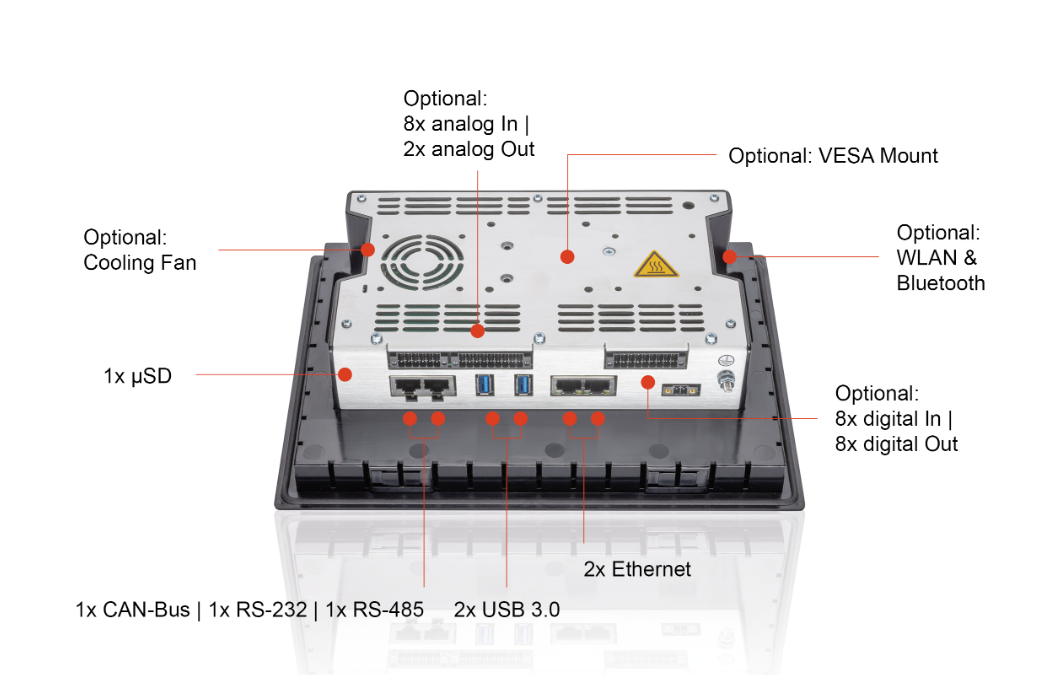 Optional:
8x analog In |
2x analog Out

Optional: VESA Mount

Optional:
Cooling Fan

Optional:
WLAN &
Bluetooth

1x µSD

Optional:
8x digital In |
8x digital Out

2x Ethernet

1x CAN-Bus | 1x RS-232 | 1x RS-485

2x USB 3.0